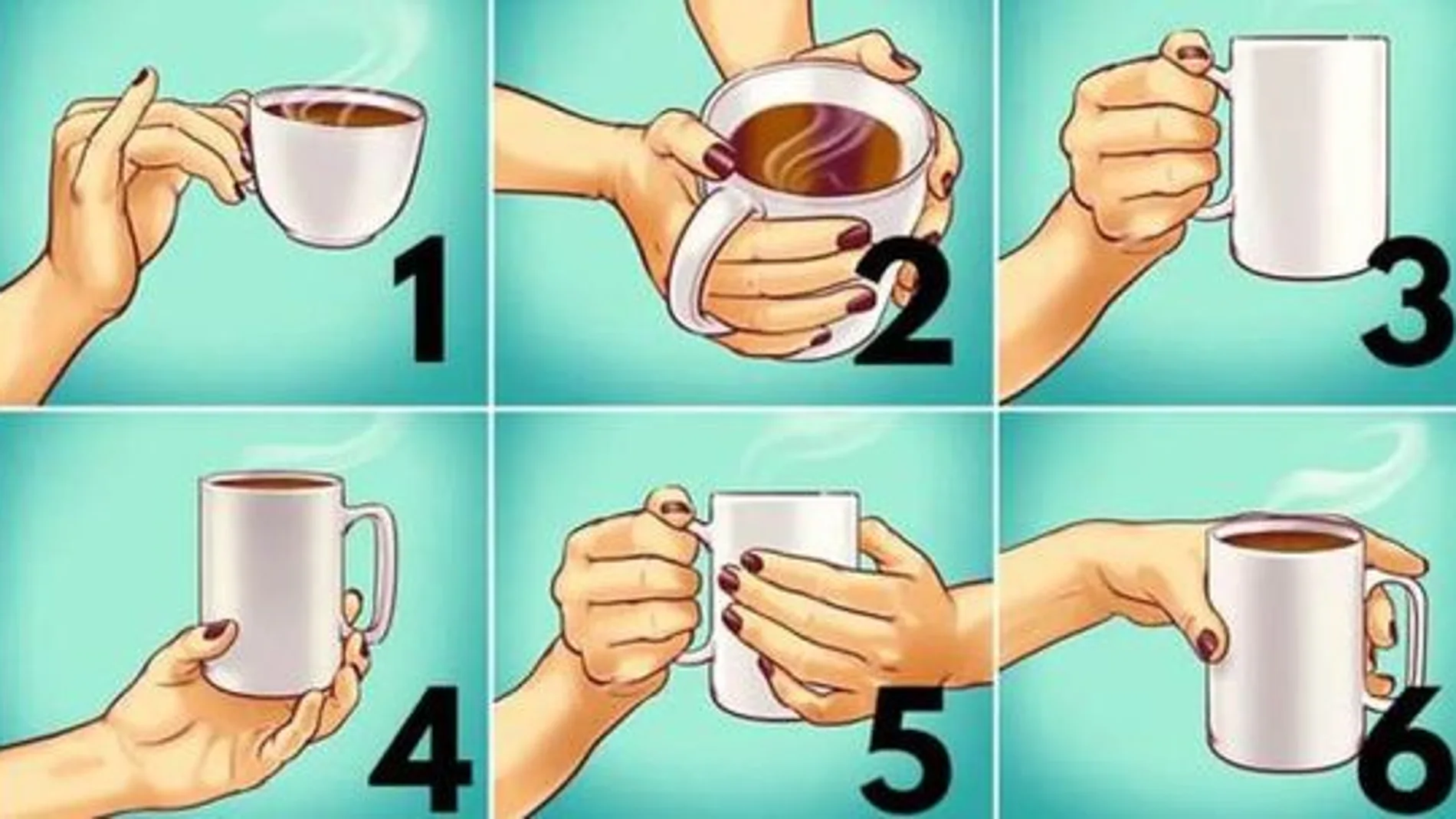 1

2

3

4

5

6