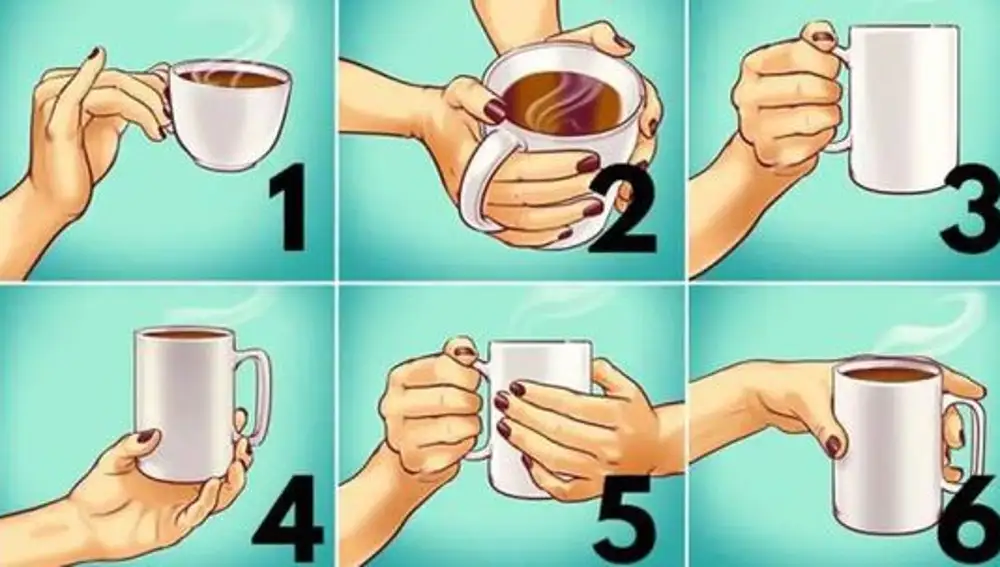 1
2
3
4
5
6