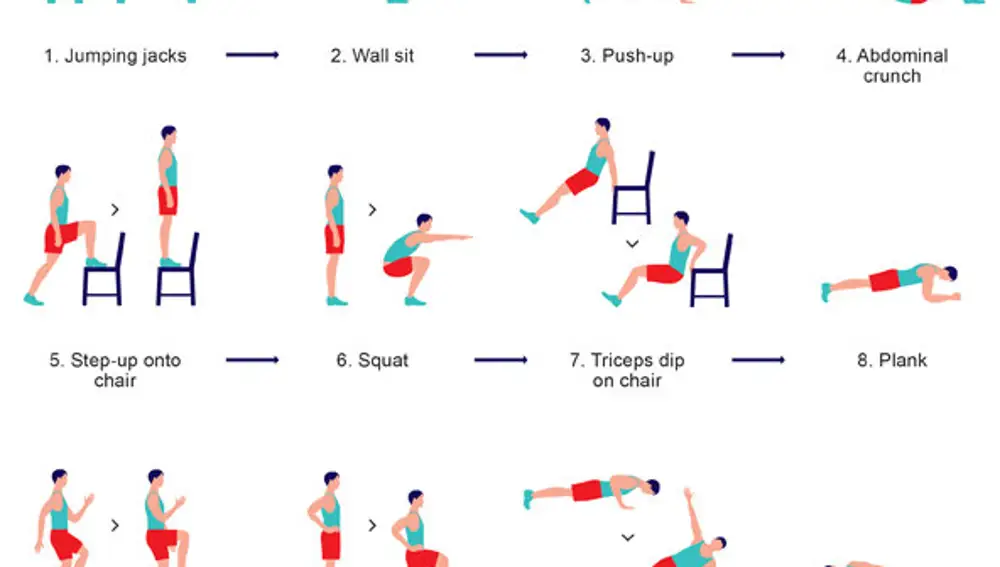 1. Jumping jacks

2. Wall sit

3. Push-up

4. Abdominal crunch

5. Step-up onto chair

6. Squat

7. Triceps dip on chair

8. Plank