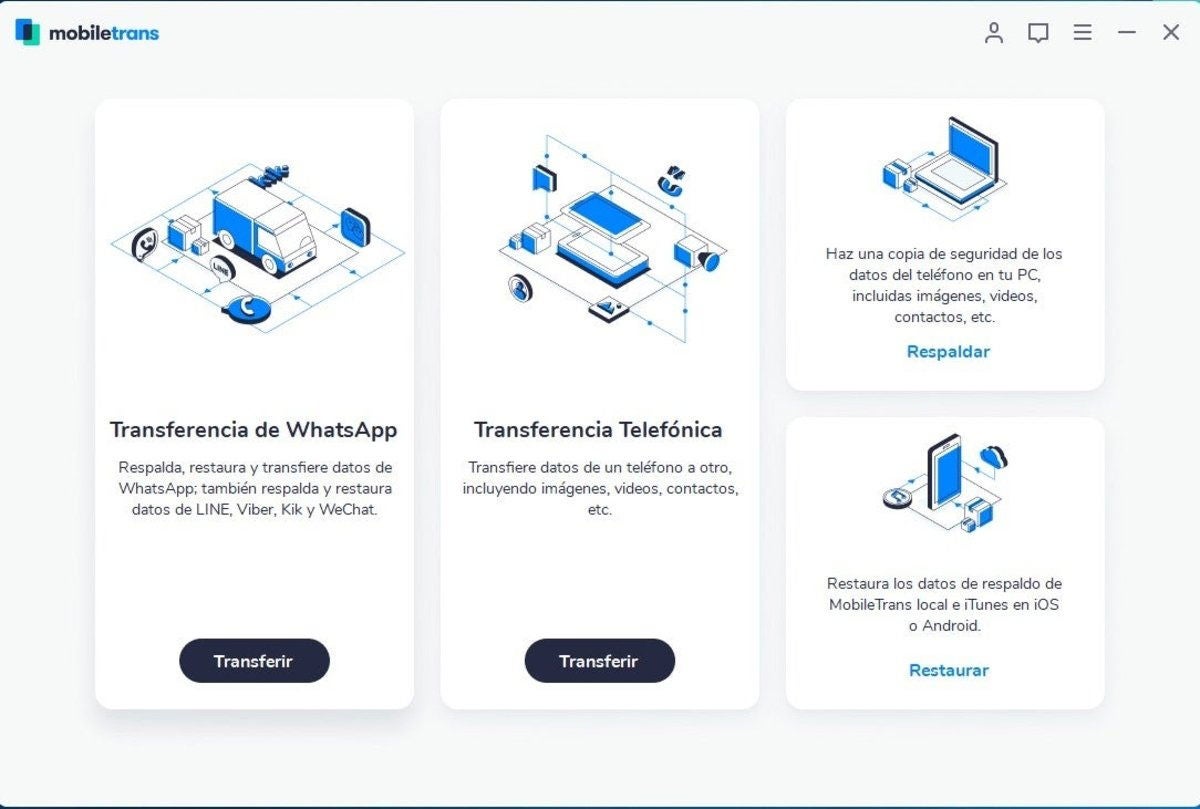 mobiletrans

LINE

Transferencia de WhatsApp

Respalda, restaura y transfiere datos de WhatsApp; también respalda y restaura datos de LINE, Viber, Kik y WeChat.

Transferir

Transferencia Telefónica

Transfiere datos de un teléfono a otro, incluyendo imágenes, videos, contactos, etc.

Transferir

Haz una copia de seguridad de los datos del teléfono en tu PC, incluidas imágenes, videos, contactos, etc.

Respaldar

Restaura los datos de respaldo de MobileTrans local e iTunes en iOS o Android.

Restaurar