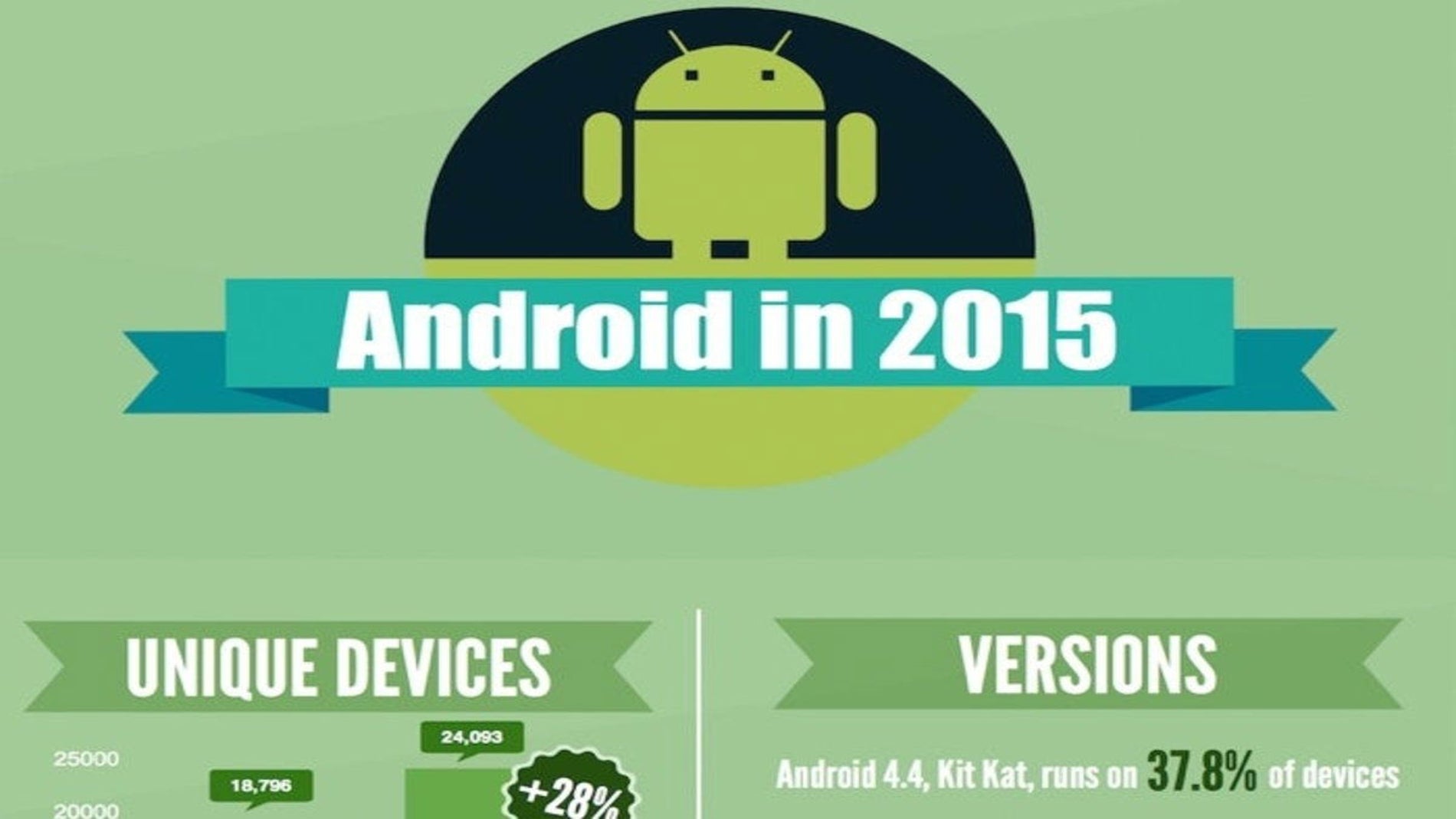 Android in 2015

UNIQUE DEVICES

25000
20000
18,796
24,093
+28%

VERSIONS

Android 4.4, Kit Kat, runs on 37.8% of devices